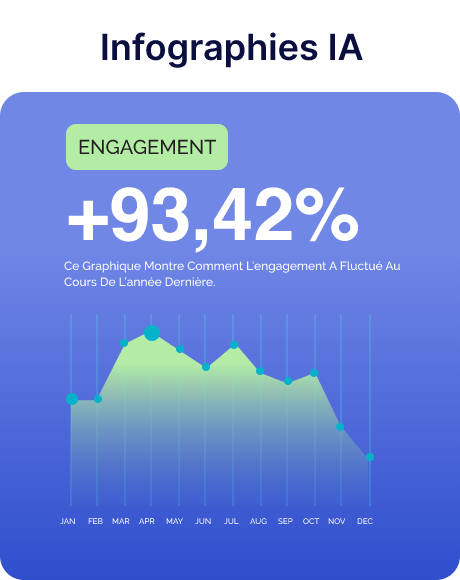 Infographies IA

ENGAGEMENT

+93,42%

Ce Graphique Montre Comment L'engagement A Fluctué Au Cours De L'année Dernière.

JAN FEB MAR APR MAY JUN JUL AUG SEP OCT NOV DEC